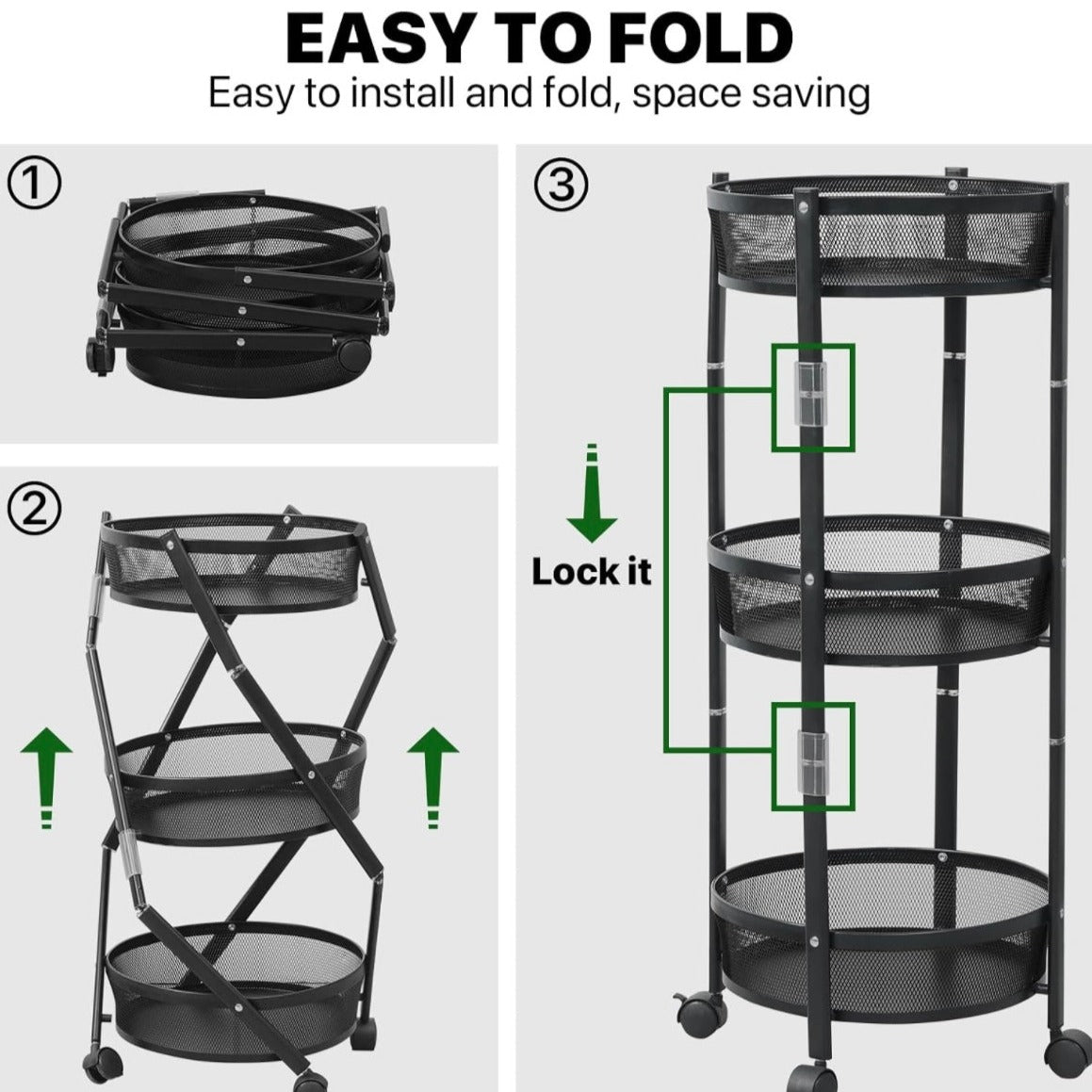 EASY TO FOLD
Easy to install and fold, space saving

①

②

③

Lock it